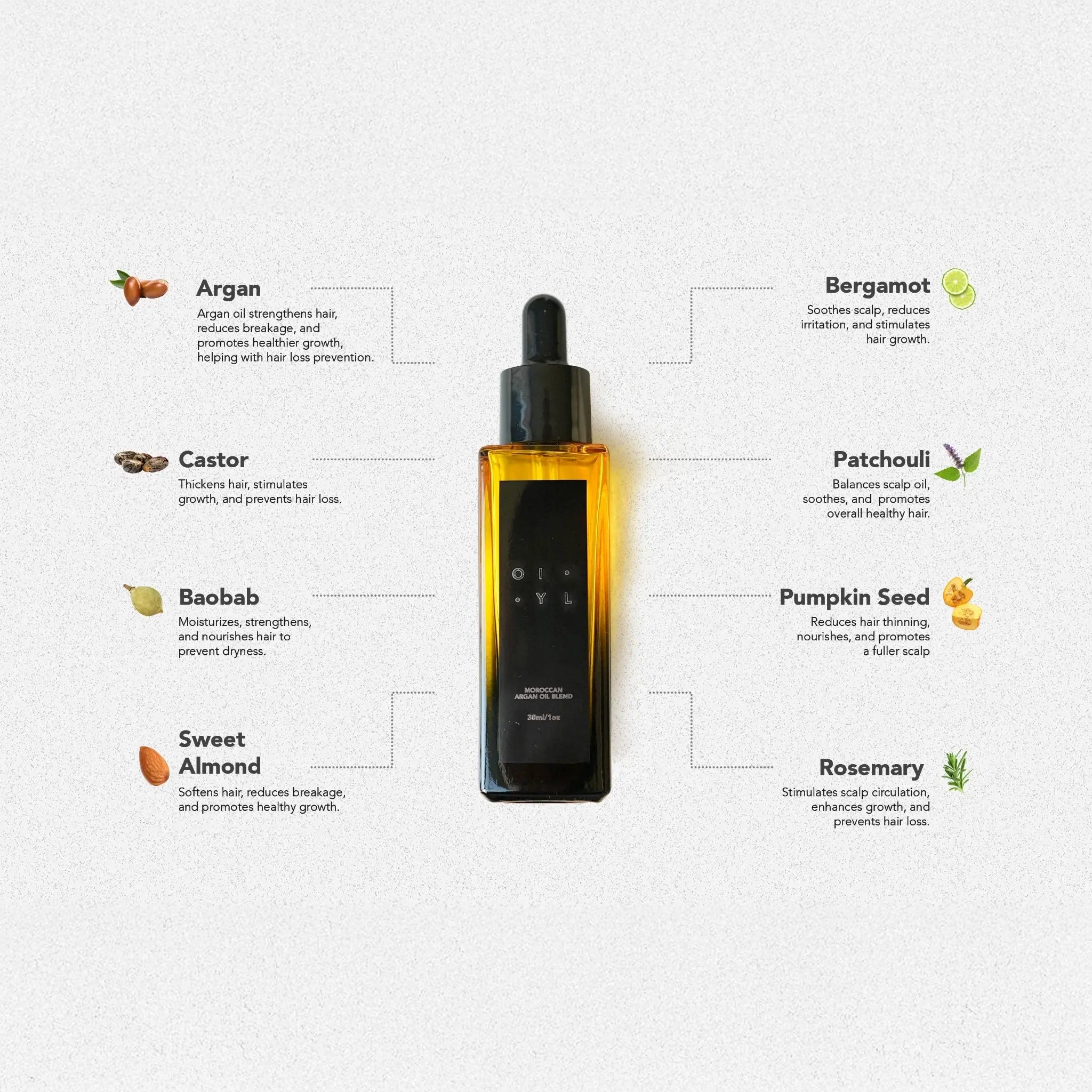 Argan

Argan oil strengthens hair, reduces breakage, and promotes healthier growth, helping with hair loss prevention.

Castor

Thickens hair, stimulates growth, and prevents hair loss.

Baobab

Moisturizes, strengthens, and nourishes hair to prevent dryness.

Sweet Almond

Softens hair, reduces breakage, and promotes healthy growth.

O I ·
· Y L

MOROCCAN ARGAN OIL BLEND

30ml/1oz

Bergamot

Soothes scalp, reduces irritation, and stimulates hair growth.

Patchouli

Balances scalp oil, soothes, and promotes overall healthy hair.

Pumpkin Seed

Reduces hair thinning, nourishes, and promotes a fuller scalp

Rosemary

Stimulates scalp circulation, enhances growth, and prevents hair loss.